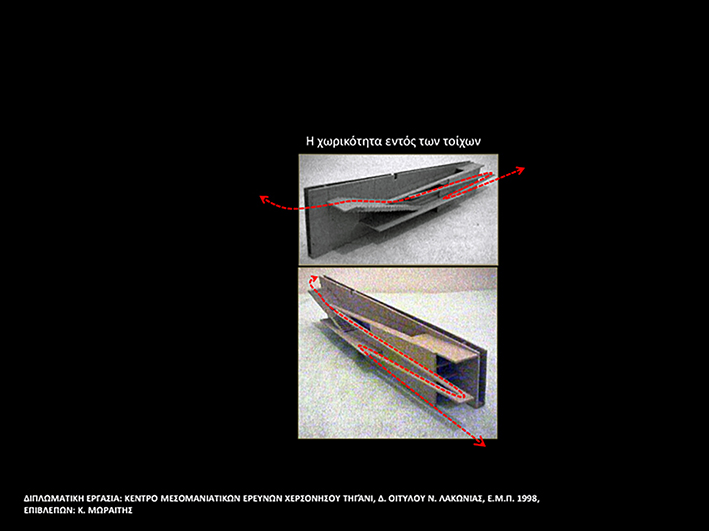 Η χωρικότητα εντός των τοίχων

ΔΙΠΛΩΜΑΤΙΚΗ ΕΡΓΑΣΙΑ: ΚΕΝΤΡΟ ΜΕΣΟΜΑΝΙΑΤΙΚΩΝ ΕΡΕΥΝΩΝ ΧΕΡΣΟΝΗΣΟΥ ΤΗΓΑΝΙ, Δ. ΟΙΤΥΛΟΥ Ν. ΛΑΚΩΝΙΑΣ, Ε.Μ.Π. 1998, ΕΠΙΒΛΕΠΩΝ: Κ. ΜΩΡΑΙΤΗΣ