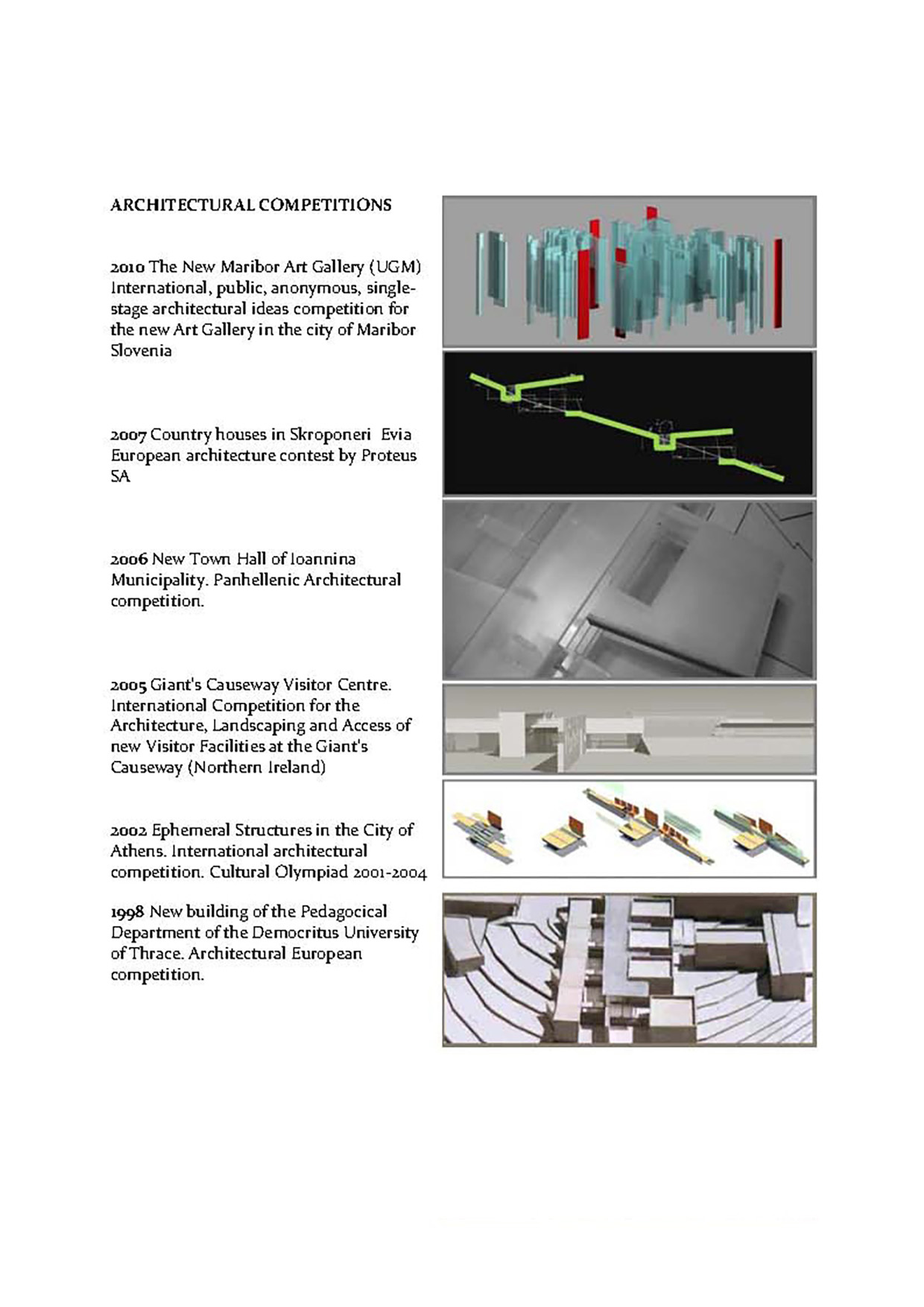 ARCHITECTURAL COMPETITIONS

2010 The New Maribor Art Gallery (UGM) International, public, anonymous, single-stage architectural ideas competition for the new Art Gallery in the city of Maribor Slovenia

2007 Country houses in Skroponeri Evia European architecture contest by Proteus SA

2006 New Town Hall of Ioannina Municipality. Panhellenic Architectural competition.

2005 Giant's Causeway Visitor Centre. International Competition for the Architecture, Landscaping and Access of new Visitor Facilities at the Giant's Causeway (Northern Ireland)

2002 Ephemeral Structures in the City of Athens. International architectural competition. Cultural Olympiad 2001-2004

1998 New building of the Pedagocical Department of the Democritus University of Thrace. Architectural European competition.